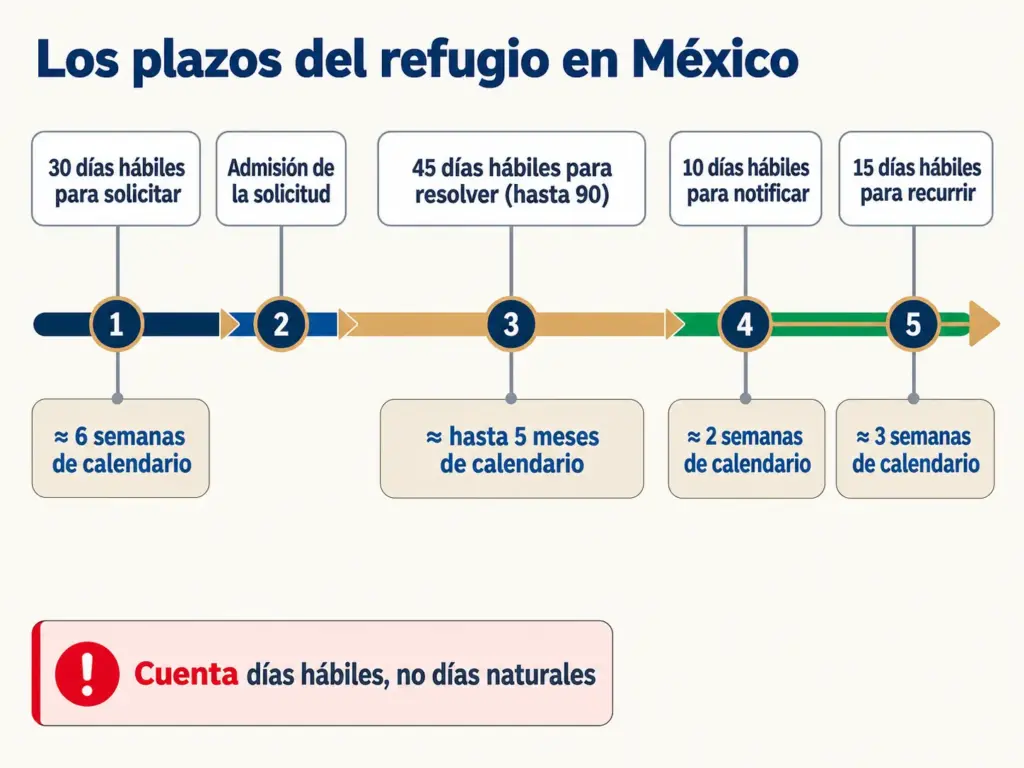 Los plazos del refugio en México

30 días hábiles para solicitar

Admisión de la solicitud

45 días hábiles para resolver (hasta 90)

10 días hábiles para notificar

15 días hábiles para recurrir

1

2

3

4

5

≈ 6 semanas de calendario

≈ hasta 5 meses de calendario

≈ 2 semanas de calendario

≈ 3 semanas de calendario

!

Cuenta días hábiles, no días naturales