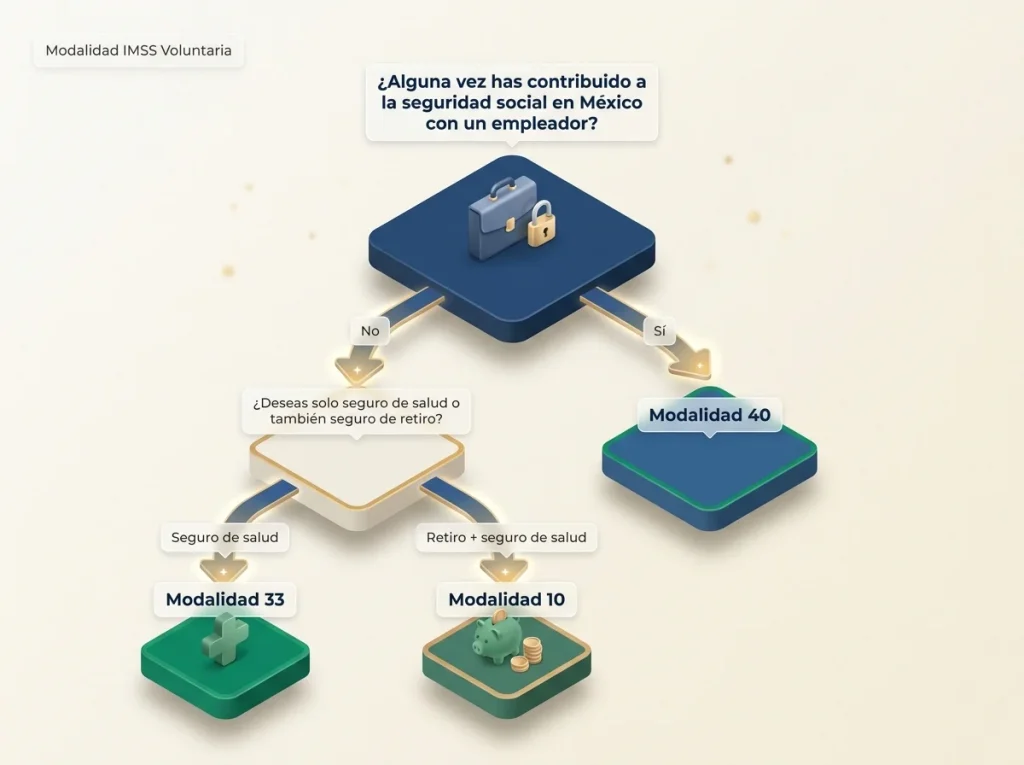 Modalidad IMSS Voluntaria

¿Alguna vez has contribuido a la seguridad social en México con un empleador?

No

Sí

¿Deseas solo seguro de salud o también seguro de retiro?

Modalidad 40

Seguro de salud

Retiro + seguro de salud

Modalidad 33

Modalidad 10